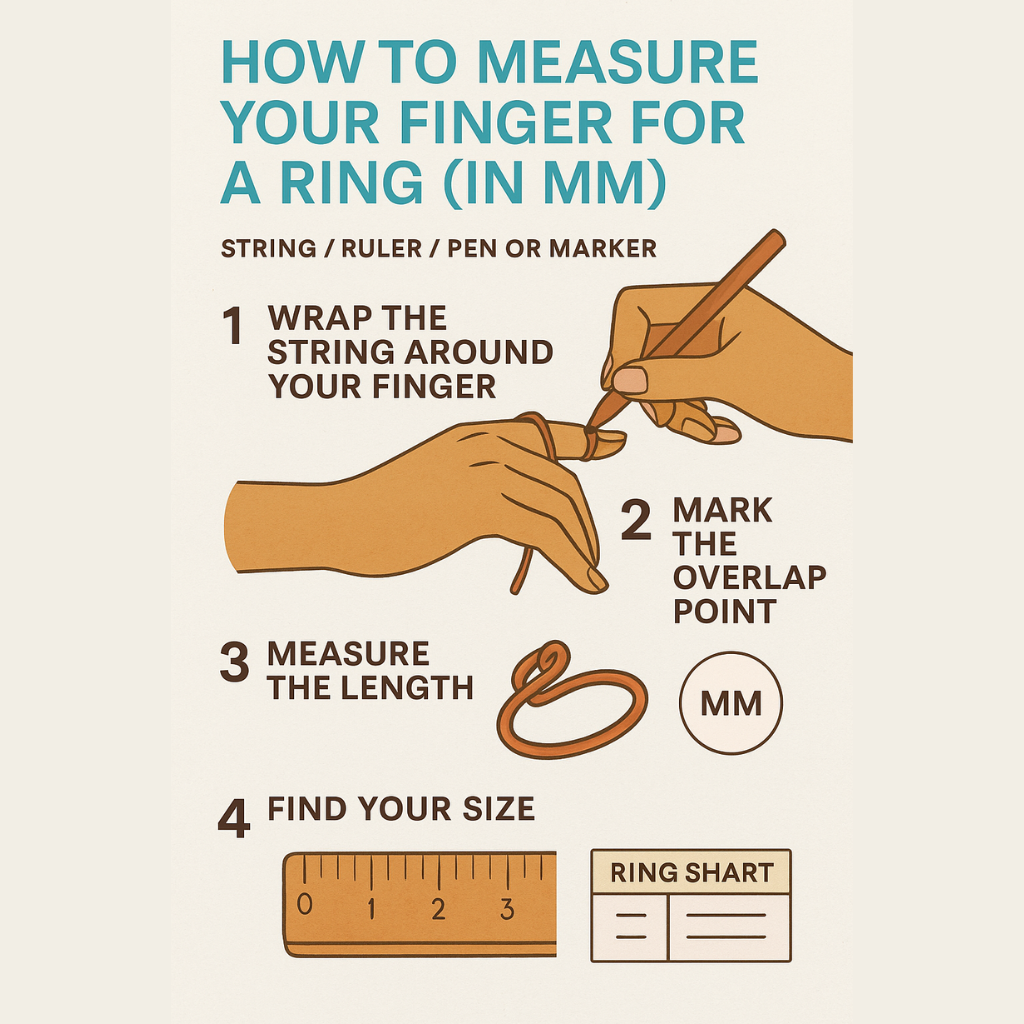 HOW TO MEASURE YOUR FINGER FOR A RING (IN MM)

STRING / RULER / PEN OR MARKER

1 WRAP THE STRING AROUND YOUR FINGER

2 MARK THE OVERLAP POINT

3 MEASURE THE LENGTH

MM

4 FIND YOUR SIZE

0 1 2 3

RING SHART